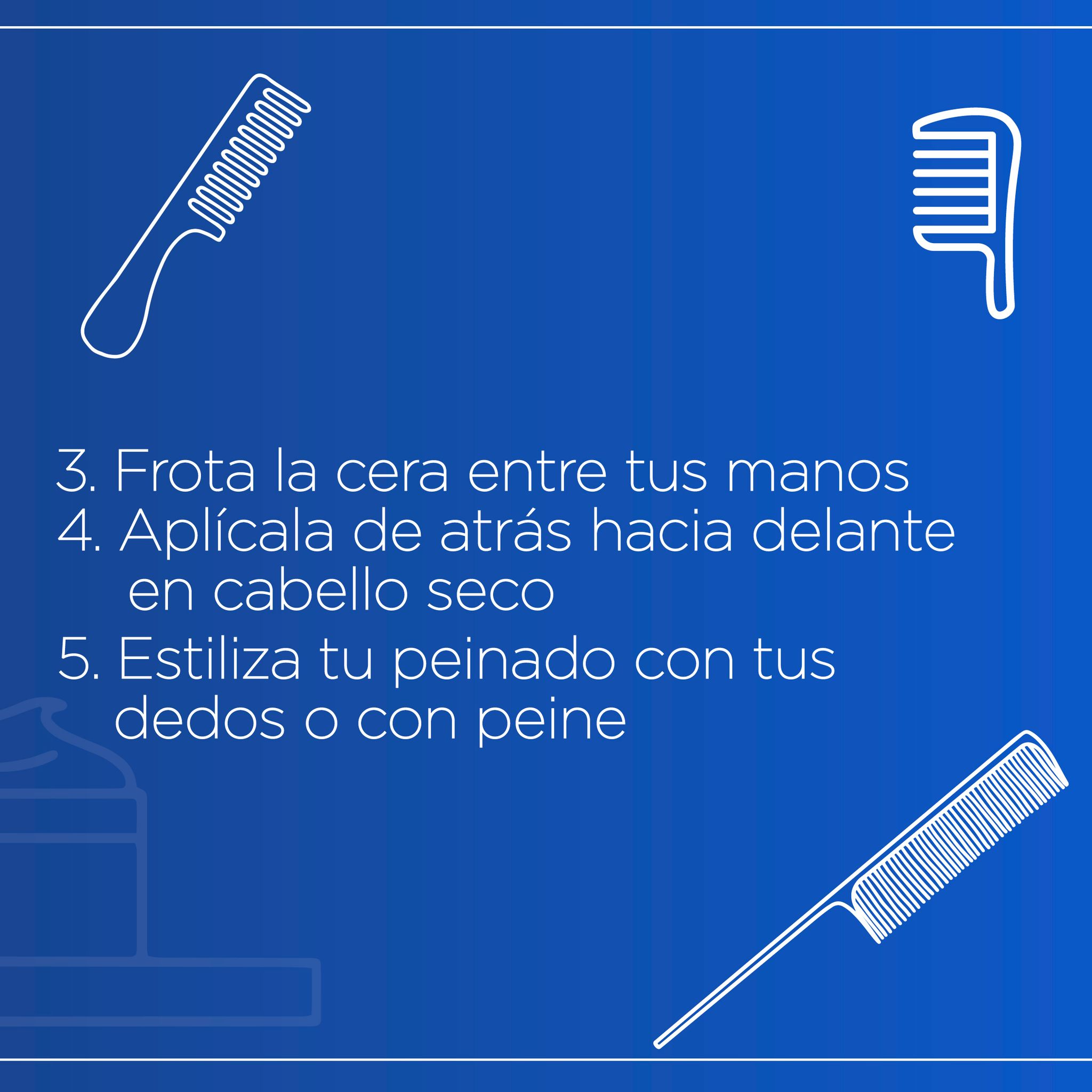 3. Frota la cera entre tus manos
4. Aplícala de atrás hacia delante en cabello seco
5. Estiliza tu peinado con tus dedos o con peine